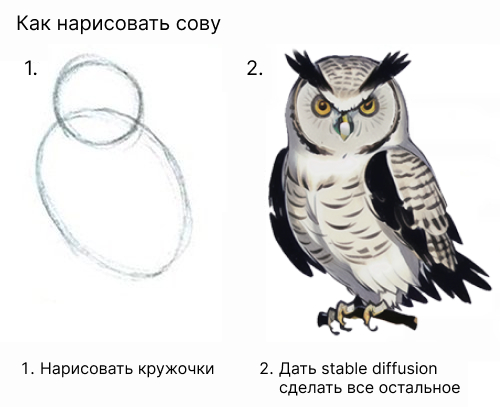 Как нарисовать сову

1.

2.

1. Нарисовать кружочки

2. Дать stable diffusion сделать все остальное