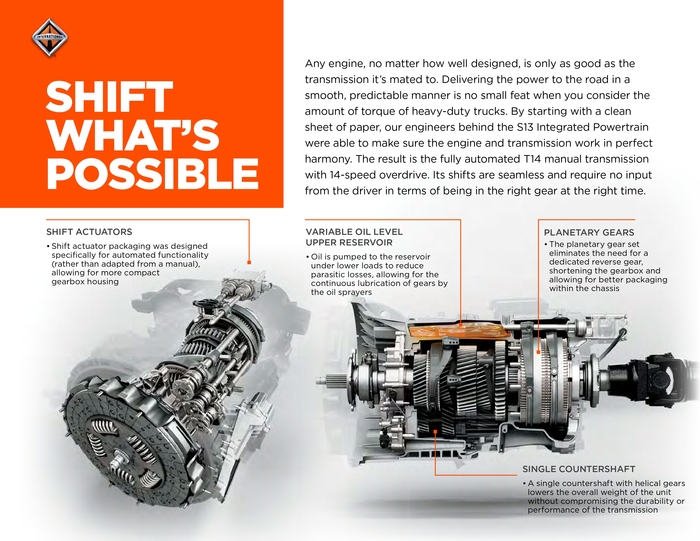 INTERNATIONAL

SHIFT WHAT'S POSSIBLE

Any engine, no matter how well designed, is only as good as the transmission it's mated to. Delivering the power to the road in a smooth, predictable manner is no small feat when you consider the amount of torque of heavy-duty trucks. By starting with a clean sheet of paper, our engineers behind the S13 Integrated Powertrain were able to make sure the engine and transmission work in perfect harmony. The result is the fully automated T14 manual transmission with 14-speed overdrive. Its shifts are seamless and require no input from the driver in terms of being in the right gear at the right time.

SHIFT ACTUATORS
• Shift actuator packaging was designed specifically for automated functionality (rather than adapted from a manual), allowing for more compact gearbox housing

VARIABLE OIL LEVEL UPPER RESERVOIR
• Oil is pumped to the reservoir under lower loads to reduce parasitic losses, allowing for the continuous lubrication of gears by the oil sprayers

PLANETARY GEARS
• The planetary gear set eliminates the need for a dedicated reverse gear, shortening the gearbox and allowing for better packaging within the chassis

SINGLE COUNTERSHAFT
• A single countershaft with helical gears lowers the overall weight of the unit without compromising the durability or performance of the transmission