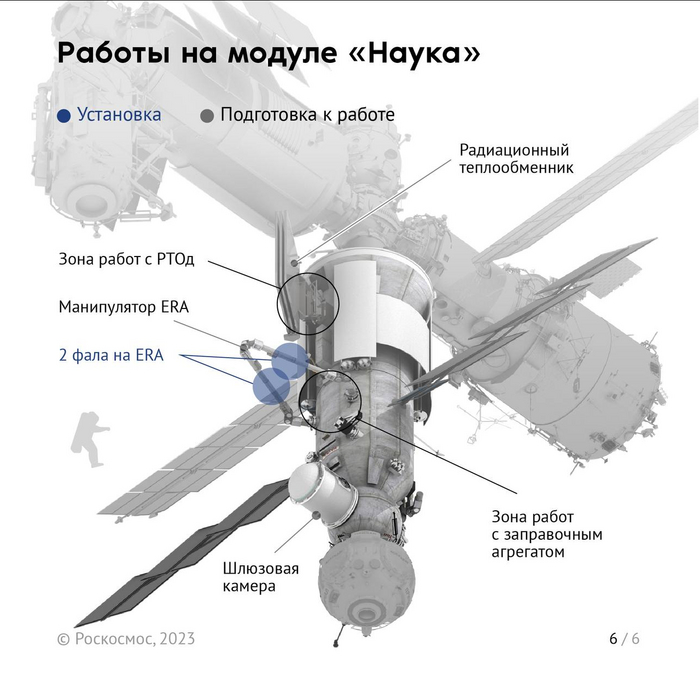 Работы на модуле «Наука»

Установка
Подготовка к работе

Радиационный теплообменник

Зона работ с РТОд

Манипулятор ERA

2 фала на ERA

Зона работ с заправочным агрегатом

Шлюзовая камера

© Роскосмос, 2023

6 / 6