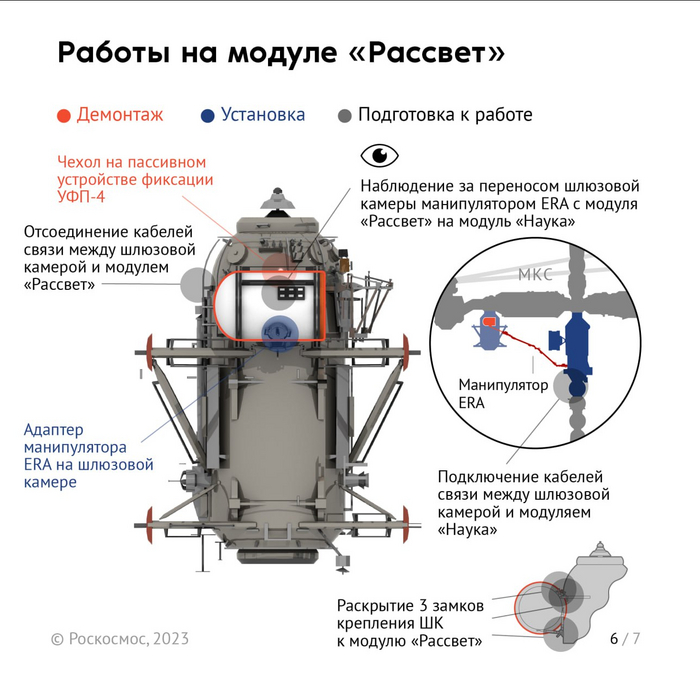 Работы на модуле «Рассвет»

Демонтаж Установка Подготовка к работе

Чехол на пассивном устройстве фиксации УФП-4

Наблюдение за переносом шлюзовой камеры манипулятором ERA с модуля «Рассвет» на модуль «Наука»

Отсоединение кабелей связи между шлюзовой камерой и модулем «Рассвет»

МКС

Манипулятор ERA

Адаптер манипулятора ERA на шлюзовой камере

Подключение кабелей связи между шлюзовой камерой и модуляем «Наука»

Раскрытие 3 замков крепления ШК к модулю «Рассвет»

© Роскосмос, 2023

6 / 7