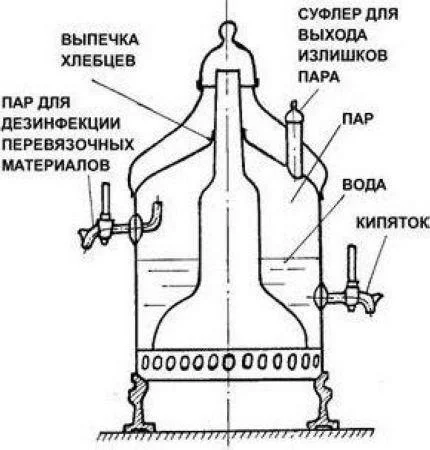 ВЫПЕЧКА ХЛЕБЦЕВ

СУФЛЕР ДЛЯ ВЫХОДА ИЗЛИШКОВ ПАРА

ПАР ДЛЯ ДЕЗИНФЕКЦИИ ПЕРЕВЯЗОЧНЫХ МАТЕРИАЛОВ

ПАР

ВОДА

КИПЯТОК