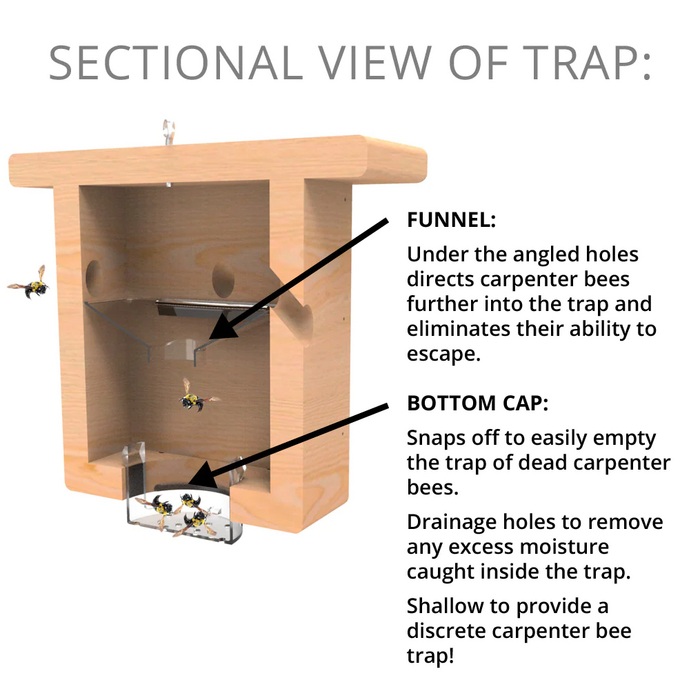 SECTIONAL VIEW OF TRAP:

FUNNEL:

Under the angled holes directs carpenter bees further into the trap and eliminates their ability to escape.

BOTTOM CAP:

Snaps off to easily empty the trap of dead carpenter bees.

Drainage holes to remove any excess moisture caught inside the trap.

Shallow to provide a discrete carpenter bee trap!