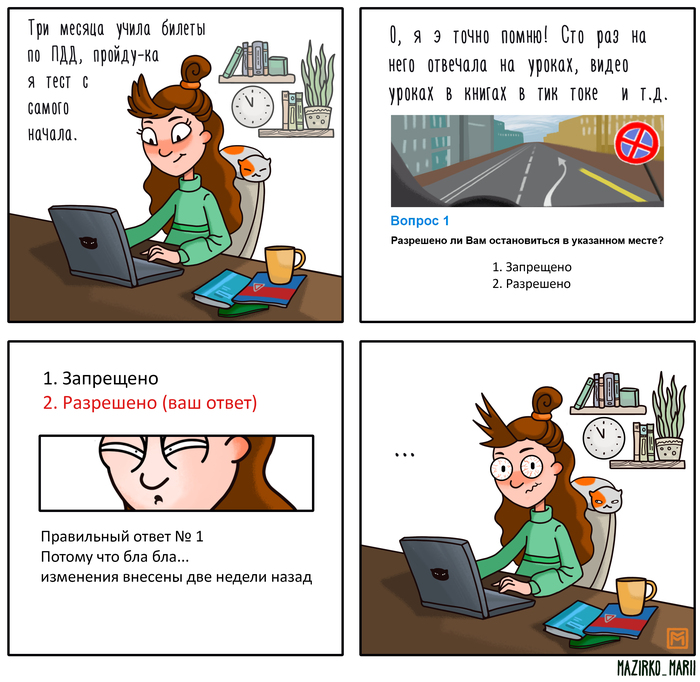 Три месяца учила билеты по ПДД, пройду-ка я тест с самого начала.

О, я э точно помню! Сто раз на него отвечала на уроках, видео уроках в книгах в тик токе и т.д.

Вопрос 1

Разрешено ли Вам остановиться в указанном месте?

1. Запрещено
2. Разрешено

1. Запрещено
2. Разрешено (ваш ответ)

Правильный ответ № 1
Потому что бла бла...
изменения внесены две недели назад

...

MAZIRKO_MARII