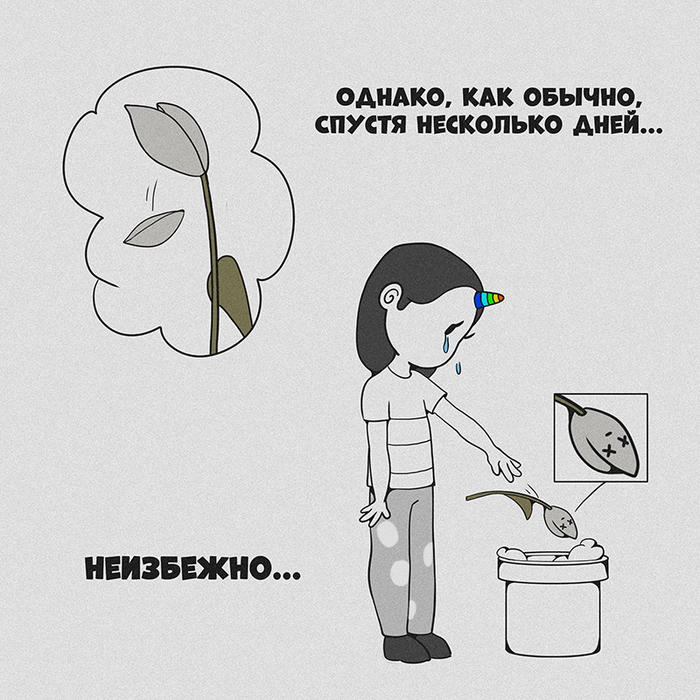 ОДНАКО, КАК ОБЫЧНО, СПУСТЯ НЕСКОЛЬКО ДНЕЙ...

НЕИЗБЕЖНО...