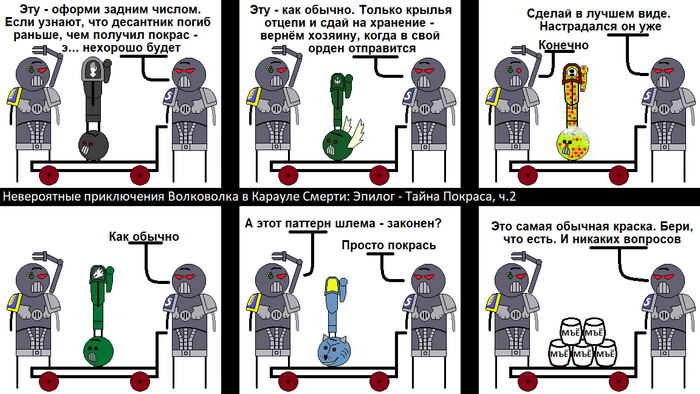 Эту - оформи задним числом. Если узнают, что десантник погиб раньше, чем получил покрас - э... нехорошо будет

Эту - как обычно. Только крылья отцепи и сдай на хранение - вернём хозяину, когда в свой орден отправится

Сделай в лучшем виде. Настрадался он уже

Конечно

Невероятные приключения Волковолка в Карауле Смерти: Эпилог - Тайна Покраса, ч.2

Как обычно

А этот паттерн шлема - законен?

Просто покрась

Это самая обычная краска. Бери, что есть. И никаких вопросов

МЪЁ МЪЁ МЪЁ МЪЁ МЪЁ