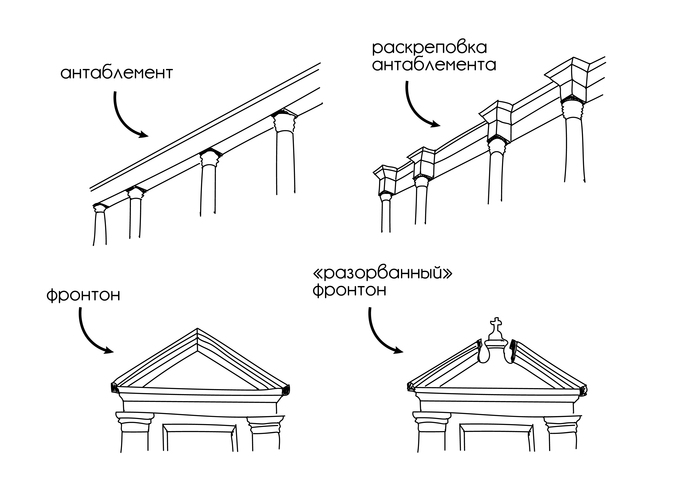 антаблемент

раскреповка антаблемента

фронтон

«разорванный» фронтон