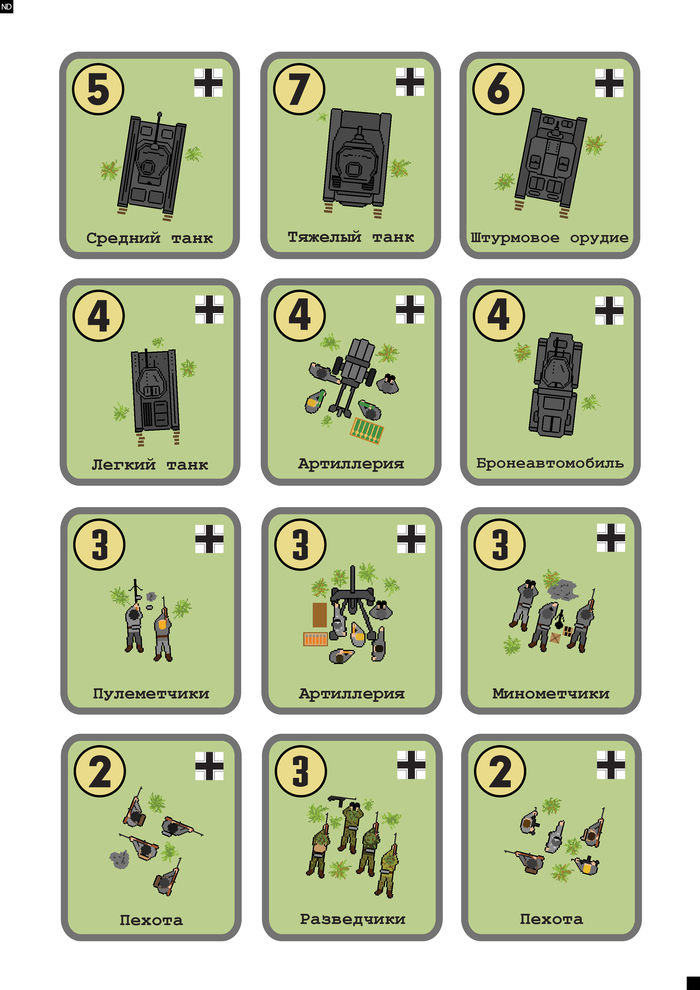 ND

5
Средний танк

7
Тяжелый танк

6
Штурмовое орудие

4
Легкий танк

4
Артиллерия

4
Бронеавтомобиль

3
Пулеметчики

3
Артиллерия

3
Минометчики

2
Пехота

3
Разведчики

2
Пехота