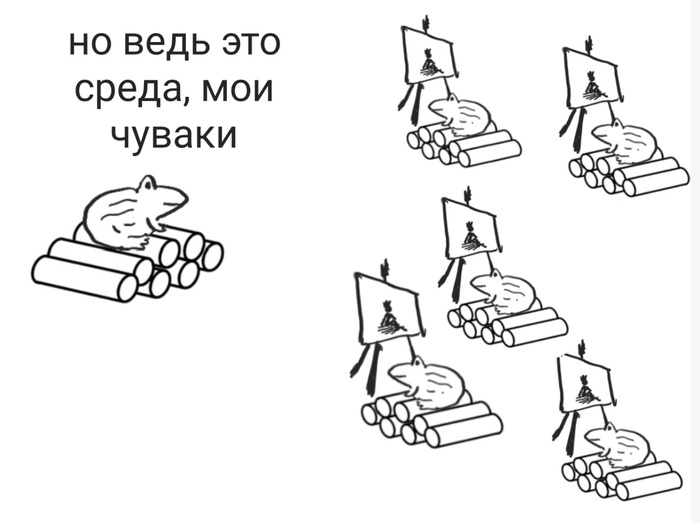 но ведь это среда, мои чуваки