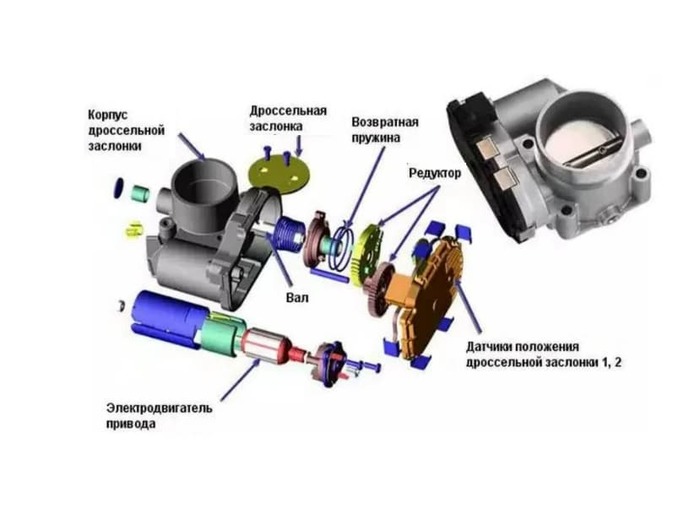 Корпус дроссельной заслонки

Дроссельная заслонка

Возвратная пружина

Редуктор

Вал

Датчики положения дроссельной заслонки 1, 2

Электродвигатель привода