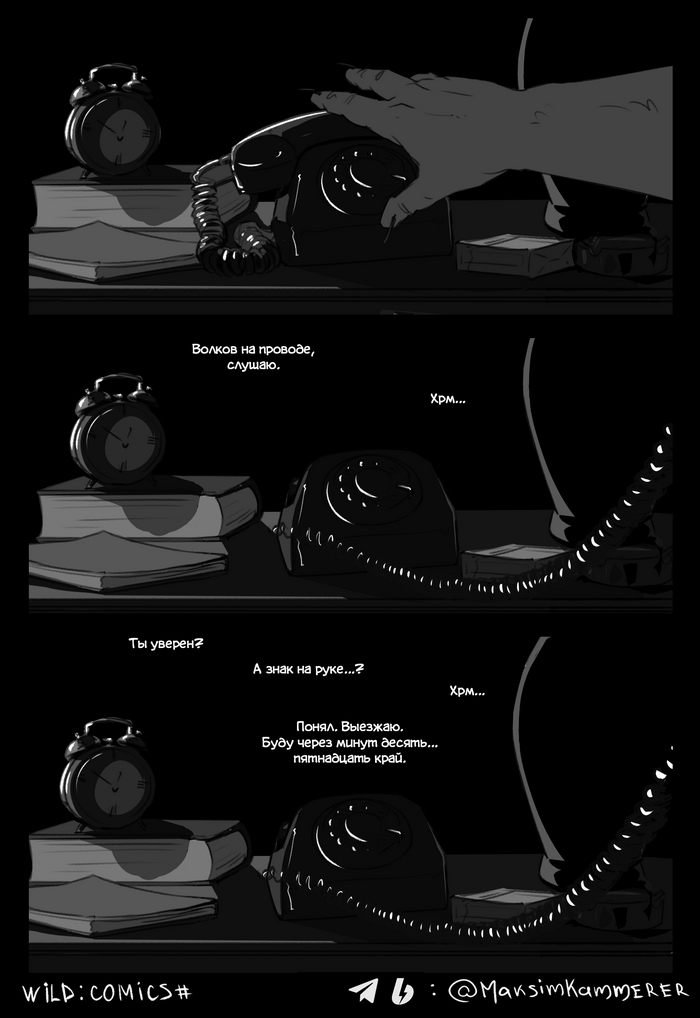 Волков на проводе, слушаю.

Хрм...

Ты уверен?

А знак на руке...?

Хрм...

Понял. Выезжаю. Буду через минут десять... пятнадцать край.

WILD:COMICS#

: @MaksimKammerer