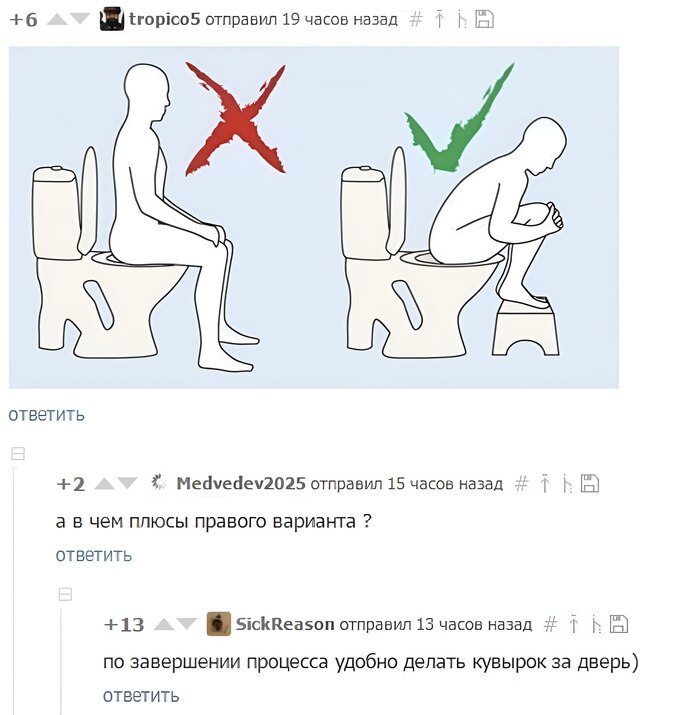 +6 tropico5 отправил 19 часов назад #

ответить

+2 Medvedev2025 отправил 15 часов назад #

а в чем плюсы правого варианта ?

ответить

+13 SickReason отправил 13 часов назад #

по завершении процесса удобно делать кувырок за дверь)

ответить