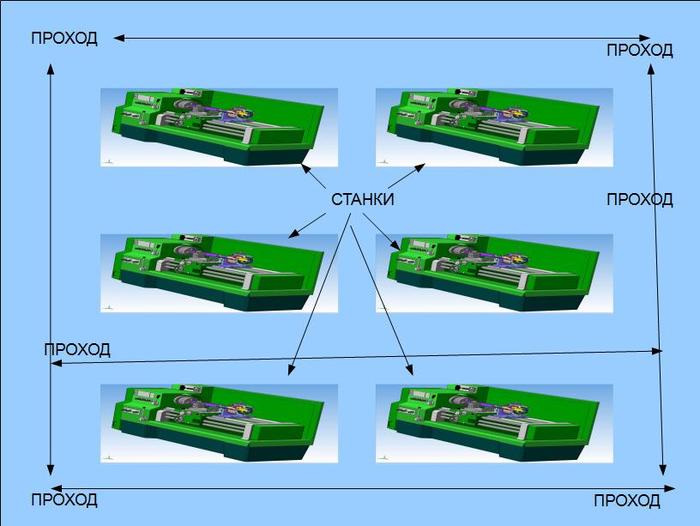 ПРОХОД
ПРОХОД
СТАНКИ
ПРОХОД
ПРОХОД
ПРОХОД
ПРОХОД