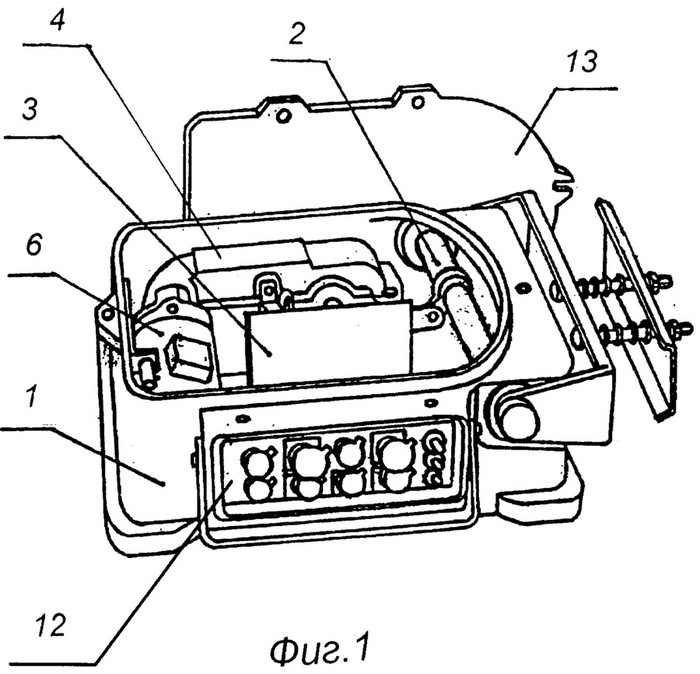 4
2
13
3
6
1
12
Фиг.1