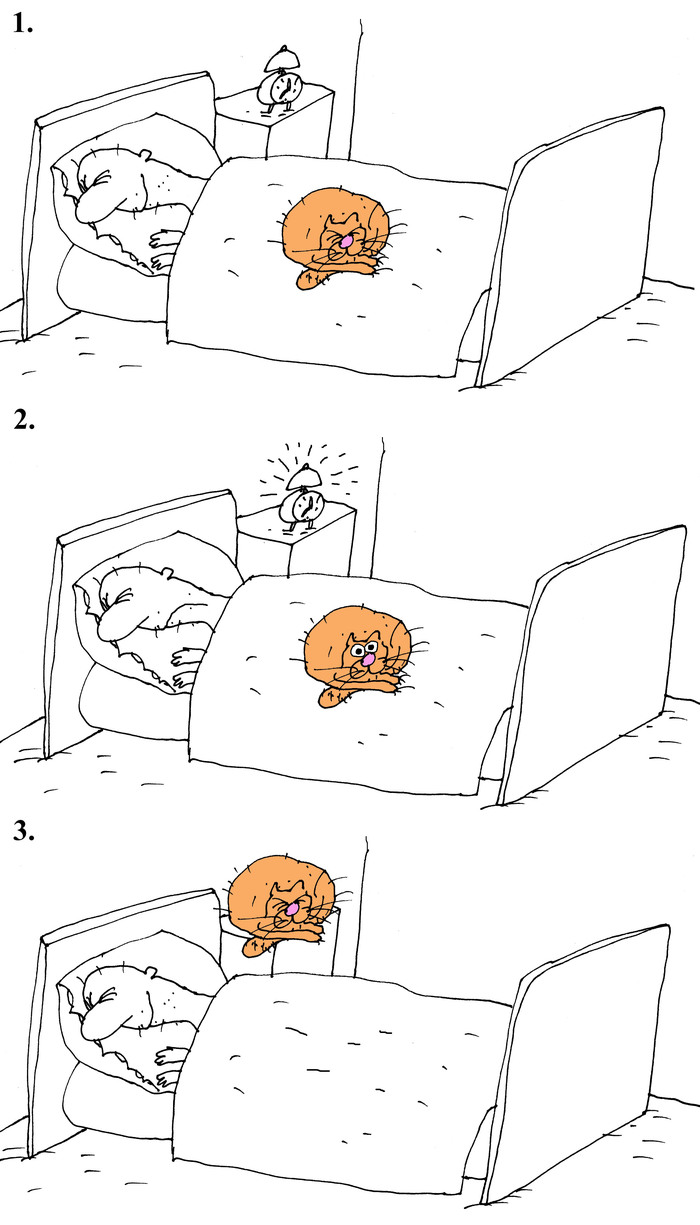 1.

2.

3.