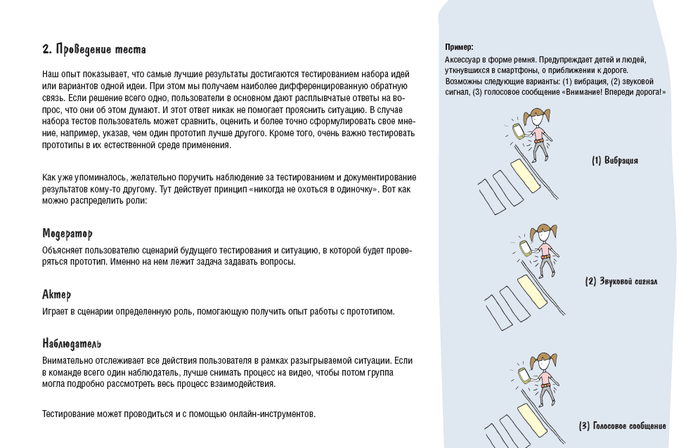 2. Проведение теста

Наш опыт показывает, что самые лучшие результаты достигаются тестированием набора идей или вариантов одной идеи. При этом мы получаем наиболее дифференцированную обратную связь. Если решение всего одно, пользователи в основном дают расплывчатые ответы на вопрос, что они об этом думают. И этот ответ никак не помогает прояснить ситуацию. В случае набора тестов пользователь может сравнить, оценить и более точно сформулировать свое мнение, например, указав, чем один прототип лучше другого. Кроме того, очень важно тестировать прототипы в их естественной среде применения.

Как уже упоминалось, желательно поручить наблюдение за тестированием и документирование результатов кому-то другому. Тут действует принцип «никогда не охоться в одиночку». Вот как можно распределить роли:

Модератор
Объясняет пользователю сценарий будущего тестирования и ситуацию, в которой будет проверяться прототип. Именно на нем лежит задача задавать вопросы.

Актер
Играет в сценарии определенную роль, помогающую получить опыт работы с прототипом.

Наблюдатель
Внимательно отслеживает все действия пользователя в рамках разыгрываемой ситуации. Если в команде всего один наблюдатель, лучше снимать процесс на видео, чтобы потом группа могла подробно рассмотреть весь процесс взаимодействия.

Тестирование может проводиться и с помощью онлайн-инструментов.

Пример:
Аксессуар в форме ремня. Предупреждает детей и людей, уткнувшихся в смартфоны, о приближении к дороге.
Возможны следующие варианты: (1) вибрация, (2) звуковой сигнал, (3) голосовое сообщение «Внимание! Впереди дорога!»

(1) Вибрация

(2) Звуковой сигнал

(3) Голосовое сообщение