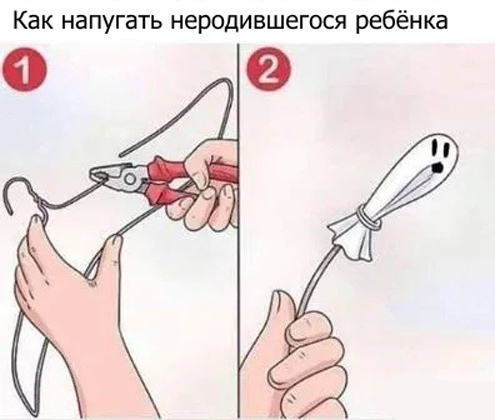 Как напугать неродившегося ребёнка

1

2