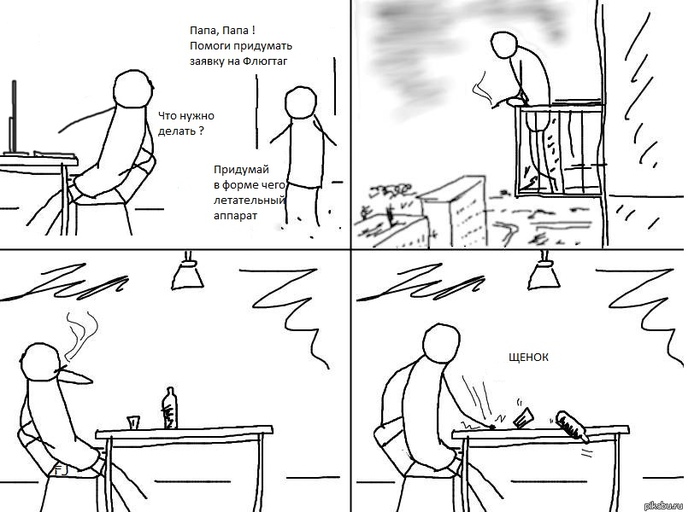 Папа, Папа !
Помоги придумать заявку на Флюгтаг

Что нужно делать ?

Придумай в форме чего летательный аппарат

ЩЕНОК

pikabu.ru