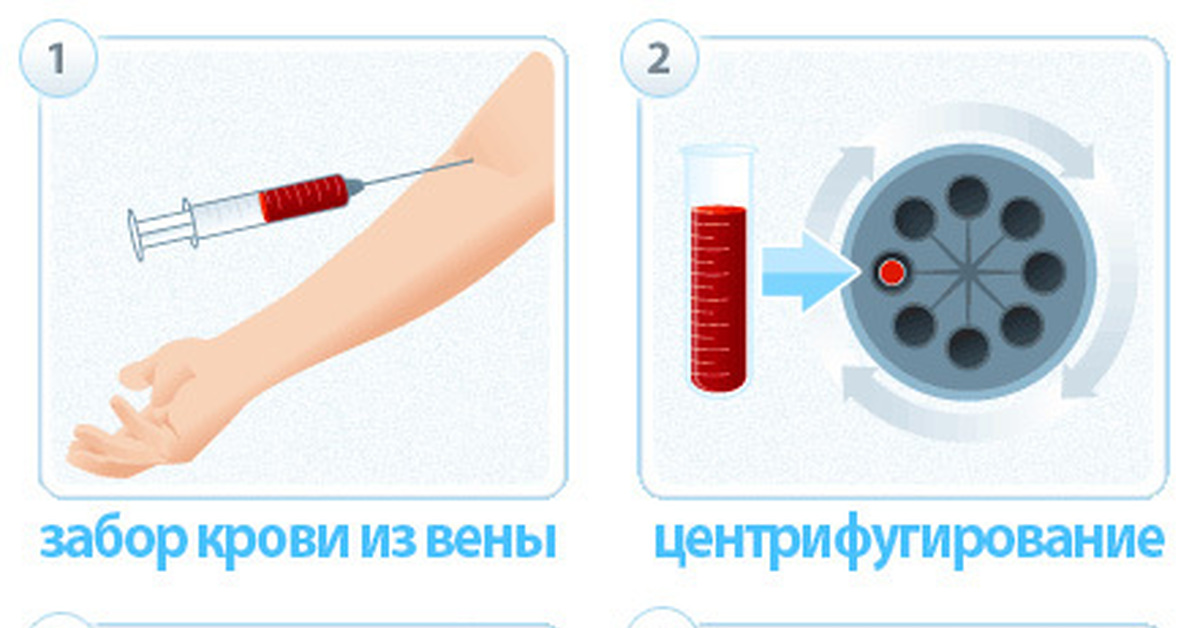 1

забор крови из вены

2

центрифугирование