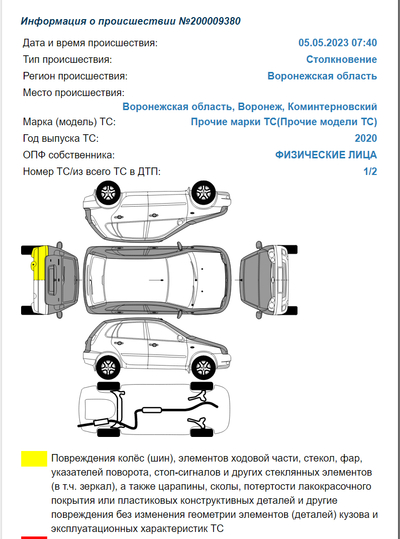 Информация о происшествии №200009380

Дата и время происшествия: 05.05.2023 07:40

Тип происшествия: Столкновение

Регион происшествия: Воронежская область

Место происшествия:

Воронежская область, Воронеж, Коминтерновский

Марка (модель) ТС: Прочие марки ТС(Прочие модели ТС)

Год выпуска ТС: 2020

ОПФ собственника: ФИЗИЧЕСКИЕ ЛИЦА

Номер ТС/из всего ТС в ДТП: 1/2

Повреждения колёс (шин), элементов ходовой части, стекол, фар, указателей поворота, стоп-сигналов и других стеклянных элементов (в т.ч. зеркал), а также царапины, сколы, потертости лакокрасочного покрытия или пластиковых конструктивных деталей и другие повреждения без изменения геометрии элементов (деталей) кузова и эксплуатационных характеристик ТС