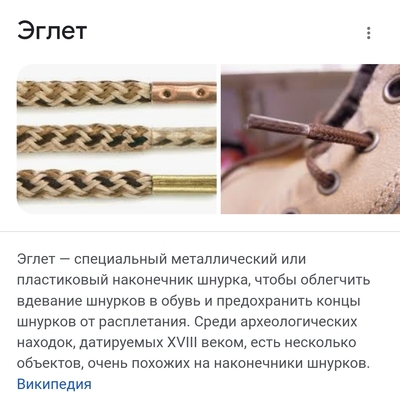 Эглет

Эглет — специальный металлический или пластиковый наконечник шнурка, чтобы облегчить вдевание шнурков в обувь и предохранить концы шнурков от расплетания. Среди археологических находок, датируемых XVIII веком, есть несколько объектов, очень похожих на наконечники шнурков.
Википедия