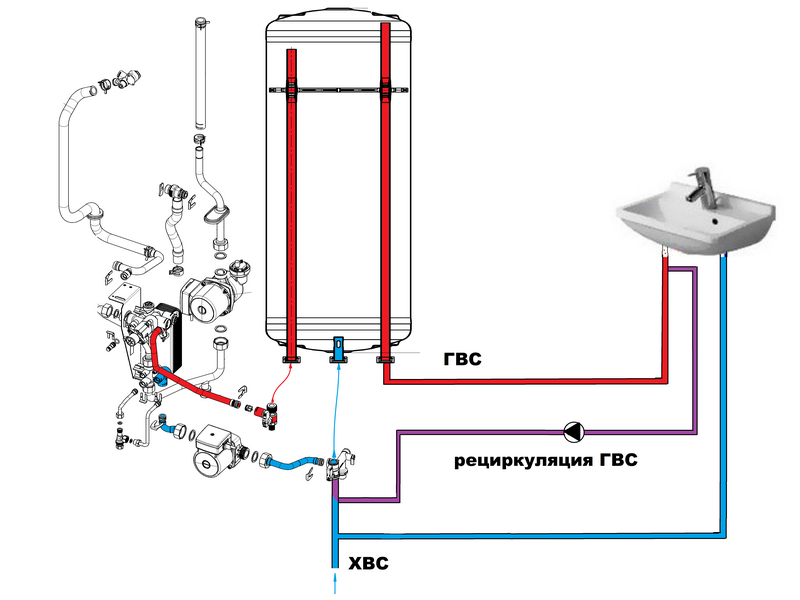 ГВС

рециркуляция ГВС

ХВС