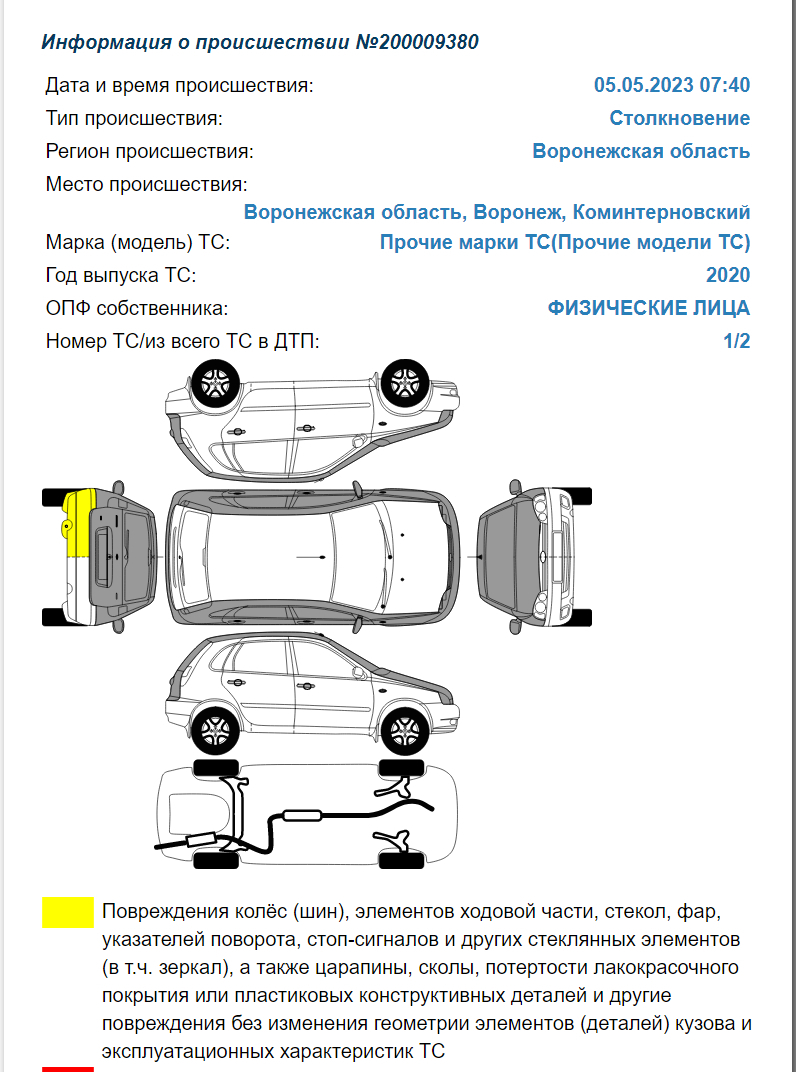 Информация о происшествии №200009380

Дата и время происшествия: 05.05.2023 07:40

Тип происшествия: Столкновение

Регион происшествия: Воронежская область

Место происшествия: Воронежская область, Воронеж, Коминтерновский

Марка (модель) ТС: Прочие марки ТС(Прочие модели ТС)

Год выпуска ТС: 2020

ОПФ собственника: ФИЗИЧЕСКИЕ ЛИЦА

Номер ТС/из всего ТС в ДТП: 1/2

Повреждения колёс (шин), элементов ходовой части, стекол, фар, указателей поворота, стоп-сигналов и других стеклянных элементов (в т.ч. зеркал), а также царапины, сколы, потертости лакокрасочного покрытия или пластиковых конструктивных деталей и другие повреждения без изменения геометрии элементов (деталей) кузова и эксплуатационных характеристик ТС