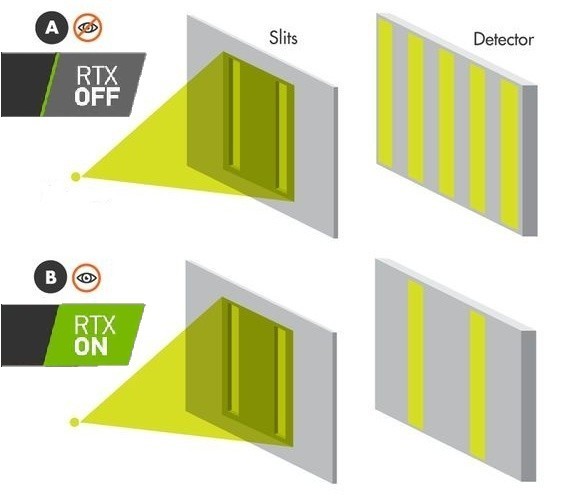 A

RTX OFF

Slits

Detector

B

RTX ON