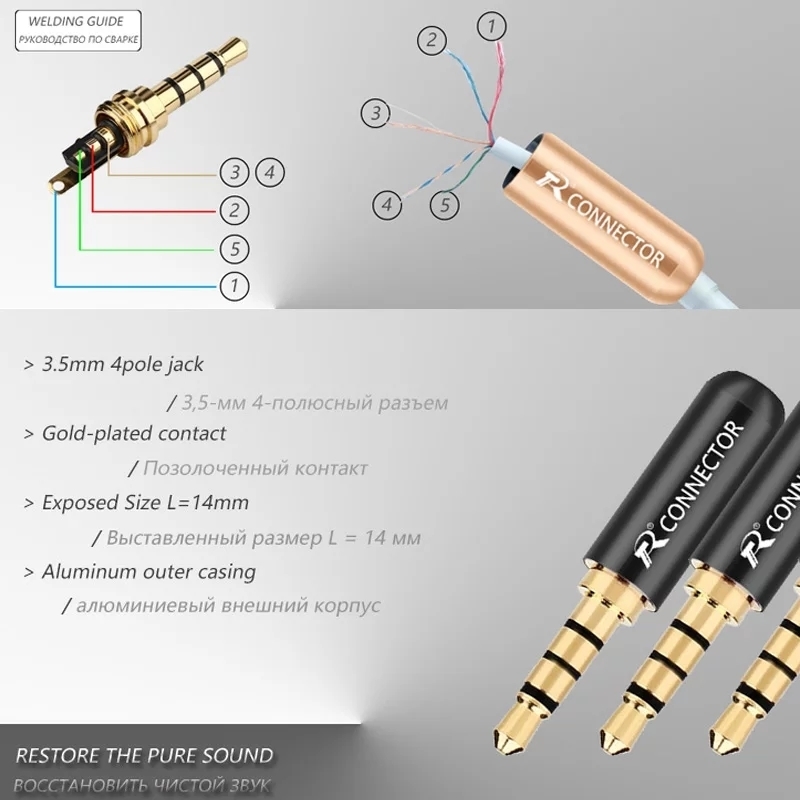 WELDING GUIDE
РУКОВОДСТВО ПО СВАРКЕ

3 4
2
5
1

2 1
3
4 5

R CONNECTOR

> 3.5mm 4pole jack

/ 3,5-мм 4-полюсный разъем

> Gold-plated contact

/ Позолоченный контакт

> Exposed Size L=14mm

/ Выставленный размер L = 14 мм

> Aluminum outer casing

/ алюминиевый внешний корпус

R CONNECTOR
R CONN

RESTORE THE PURE SOUND
ВОССТАНОВИТЬ ЧИСТОЙ ЗВУК